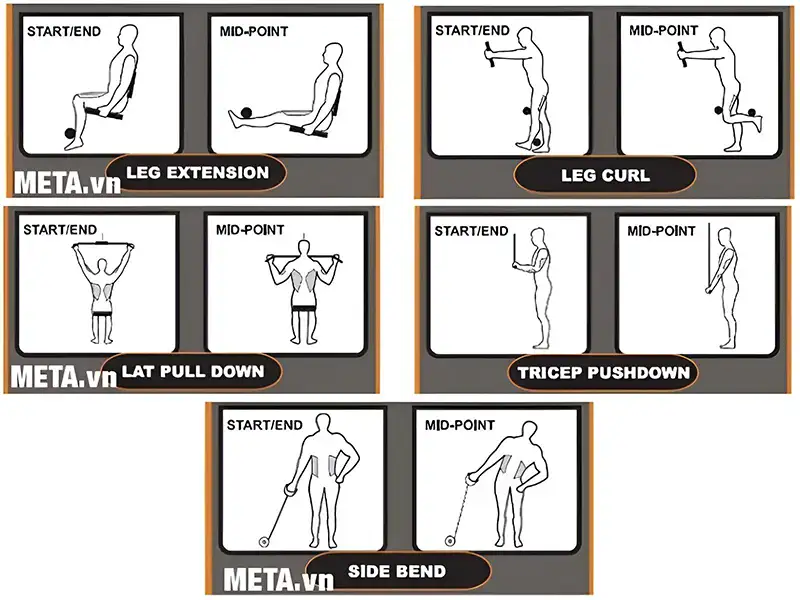 START/END

MID-POINT

META.vn

LEG EXTENSION

START/END

MID-POINT

LEG CURL

START/END

MID-POINT

META.vn

LAT PULL DOWN

START/END

MID-POINT

TRICEP PUSHDOWN

START/END

MID-POINT

META.vn

SIDE BEND